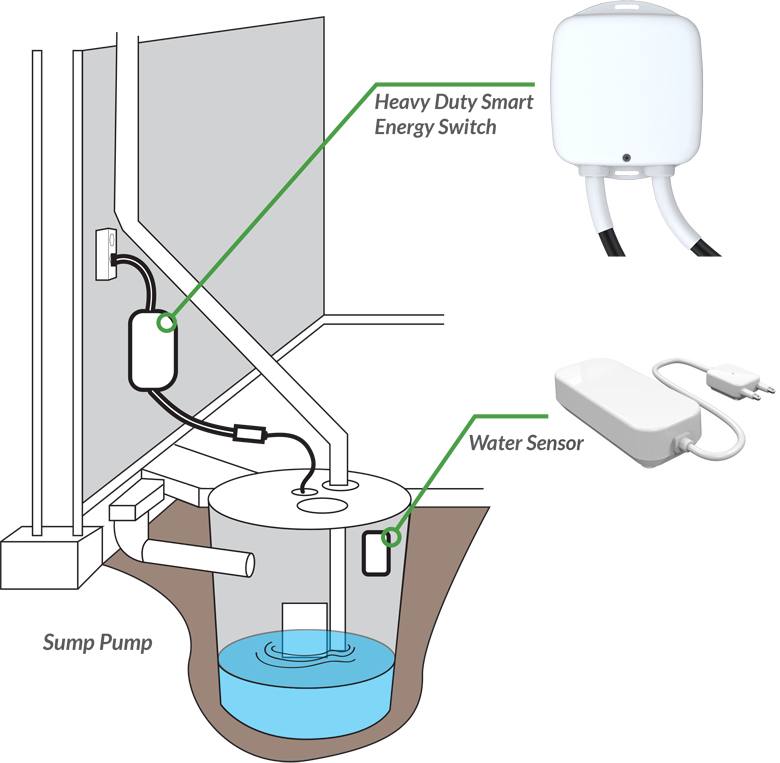 Heavy Duty Smart Energy Switch

Water Sensor

Sump Pump